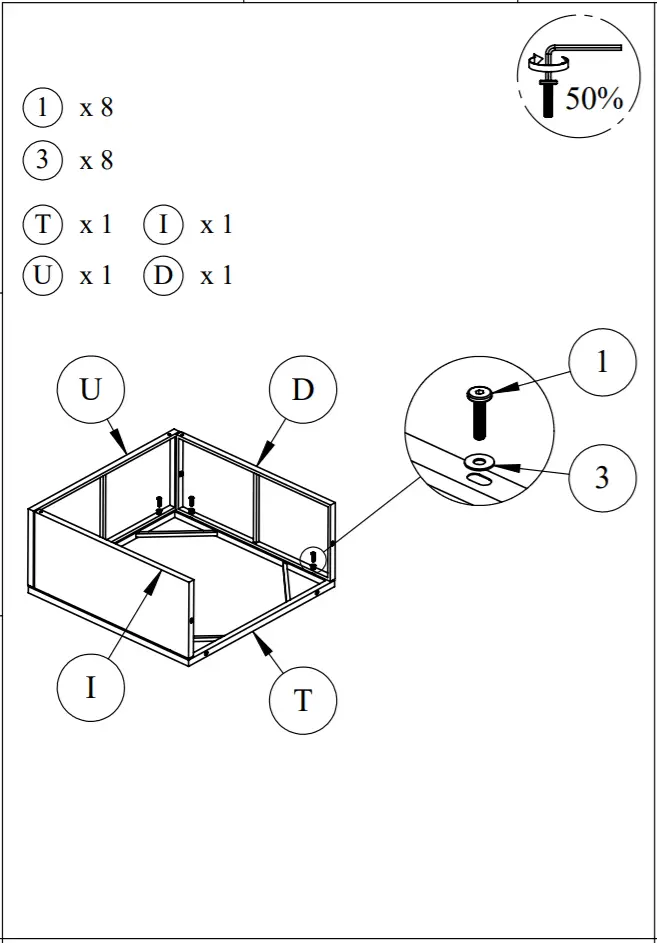 50%

1 x 8

3 x 8

T x 1 I x 1

U x 1 D x 1

U

D

1

3

I

T