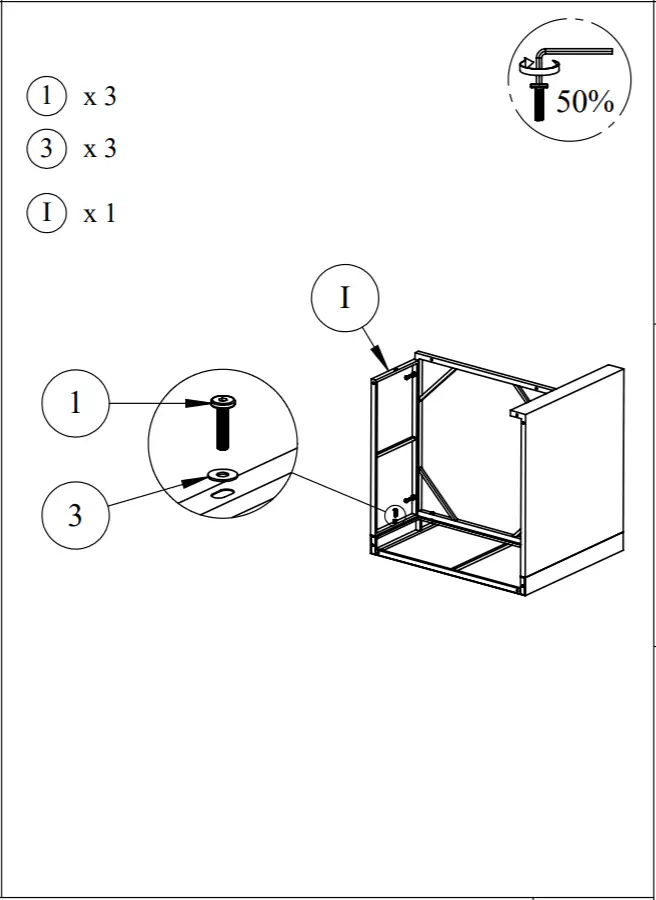 1 x 3
3 x 3
I x 1

50%

I

1

3