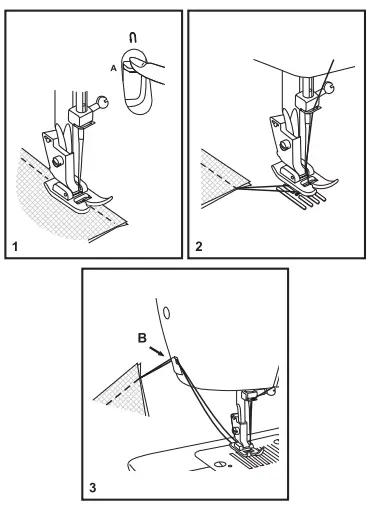 A
1
2
B
3