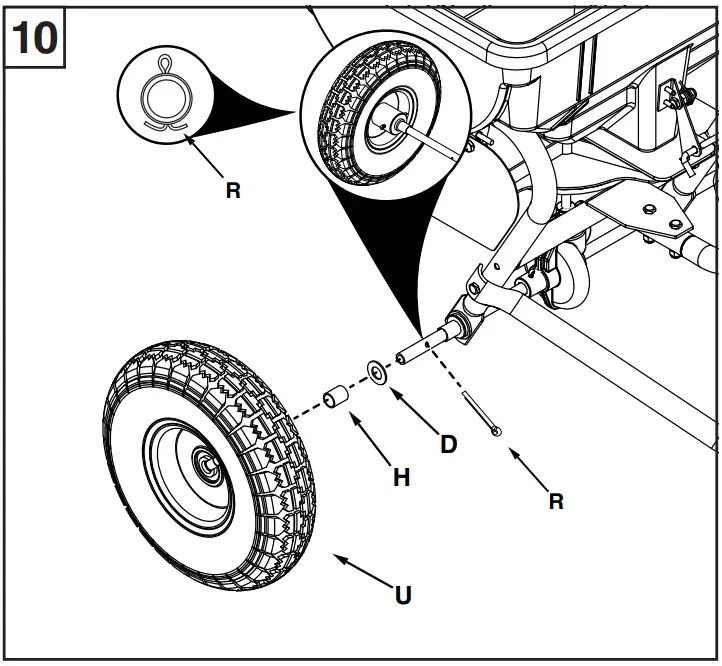 10

R

D

H

R

U