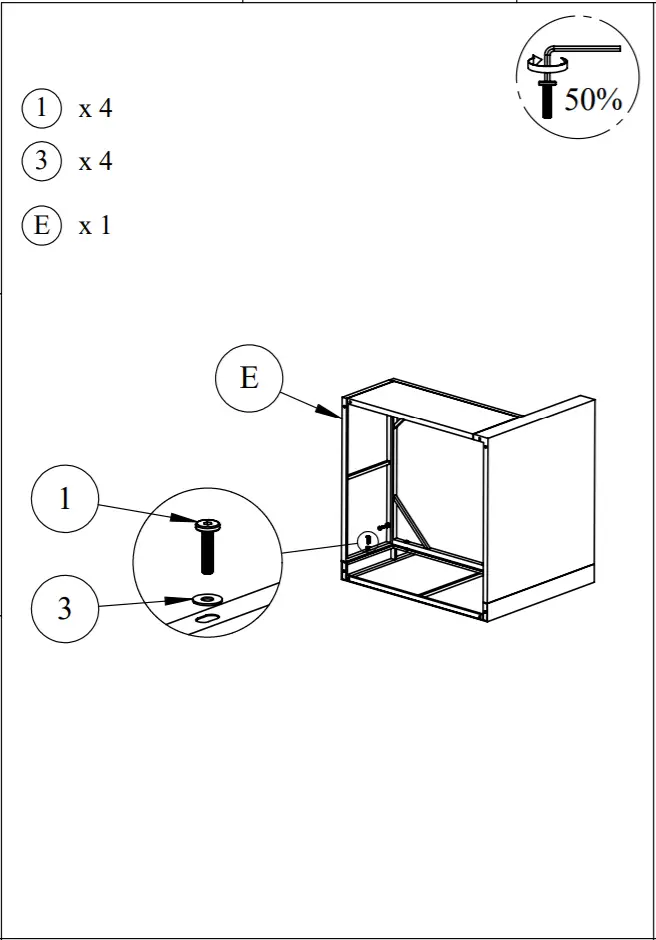 1 x 4
3 x 4
E x 1

50%

E

1

3