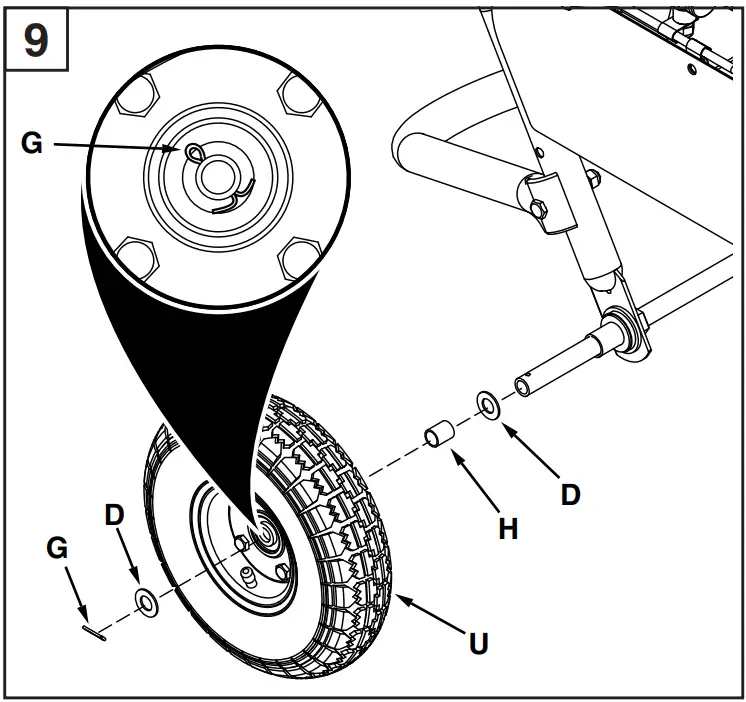 9

G

D

H

D

G

U