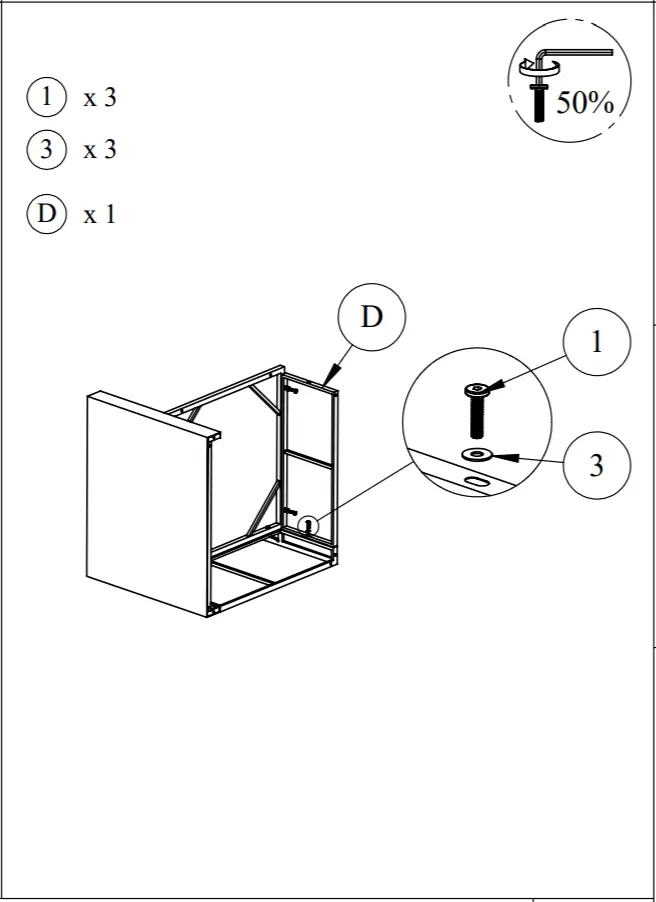 1 x 3
3 x 3
D x 1

50%

D

1

3