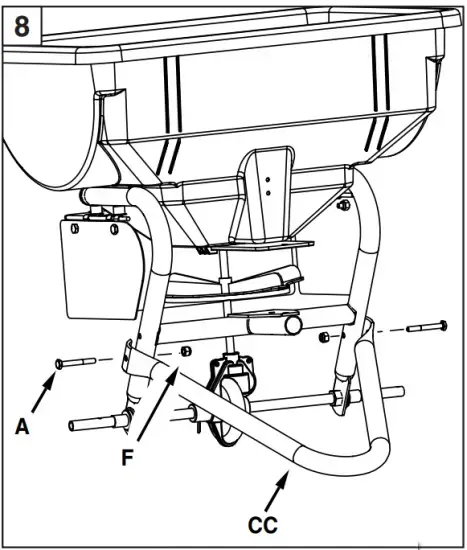 8

A

F

CC