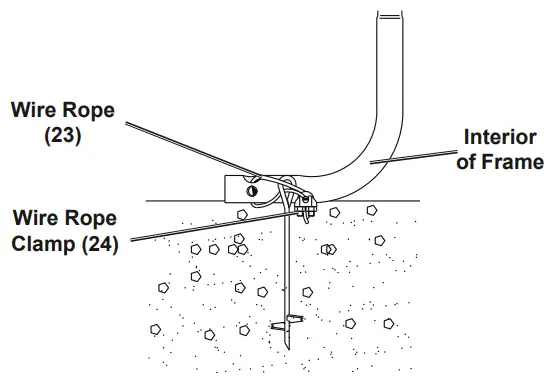 Wire Rope
(23)

Interior
of Frame

Wire Rope
Clamp (24)