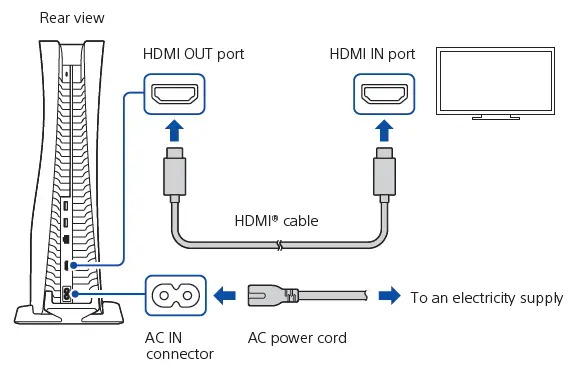 Rear view

HDMI OUT port

HDMI IN port

HDMI® cable

To an electricity supply

AC IN connector

AC power cord