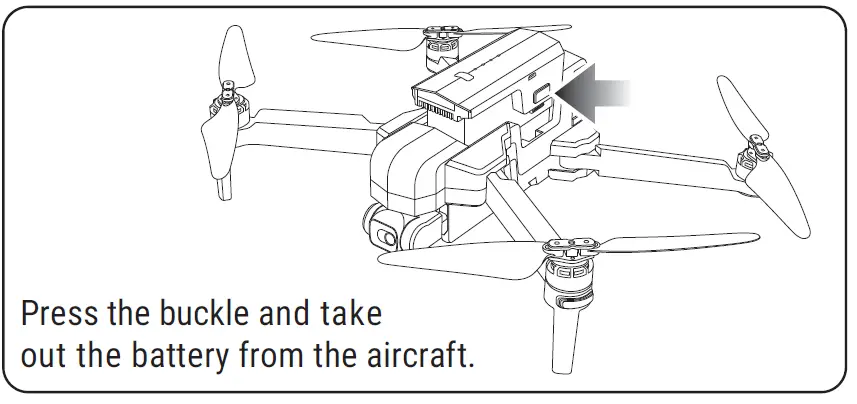 Press the buckle and take out the battery from the aircraft.