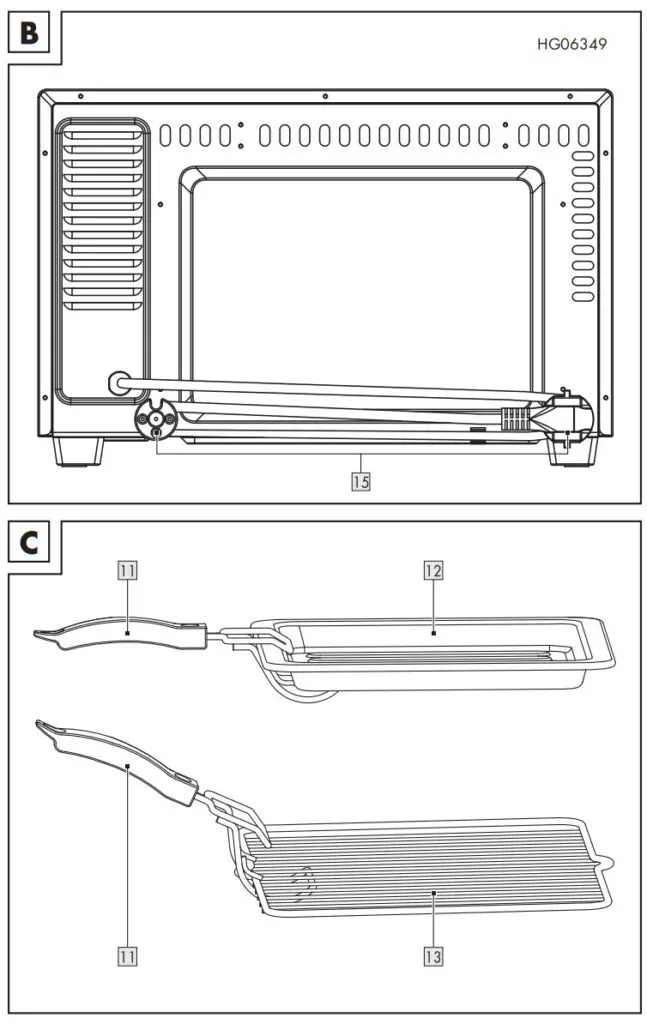 B

HG06349

15

C

11

12

11

13