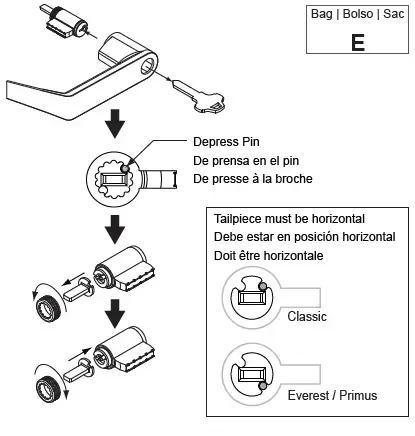 Bag | Bolso | Sac
E

Depress Pin
De prensa en el pin
De presse à la broche

Tailpiece must be horizontal
Debe estar en posición horizontal
Doit être horizontale

Classic

Everest / Primus