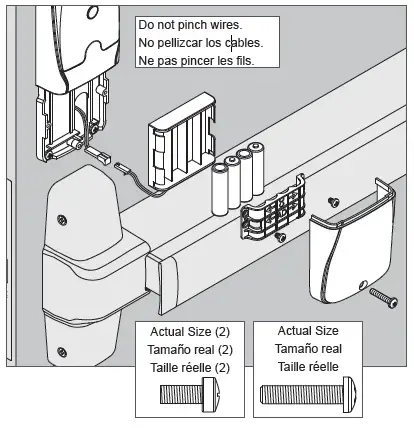 Do not pinch wires.
No pellizcar los cables.
Ne pas pincer les fils.

Actual Size (2)
Tamaño real (2)
Taille réelle (2)

Actual Size
Tamaño real
Taille réelle