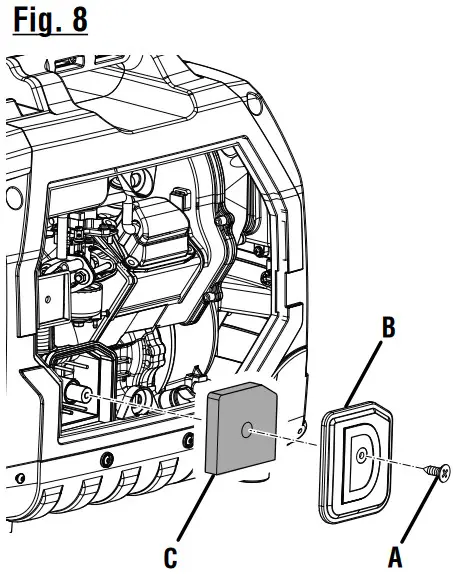 Fig. 8

B

C

A