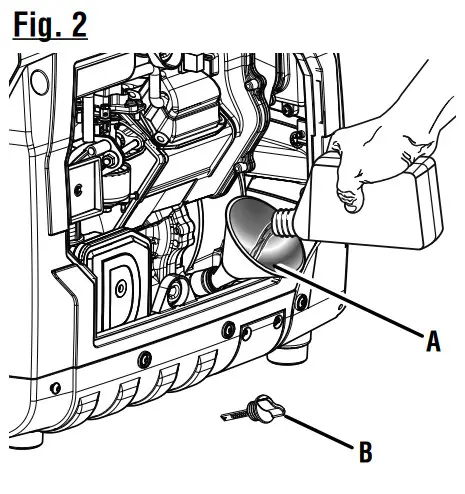 Fig. 2

A

B