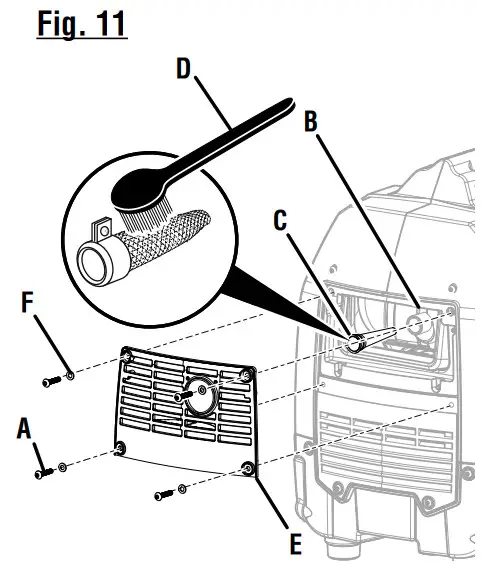 Fig. 11

D

B

C

F

A

E