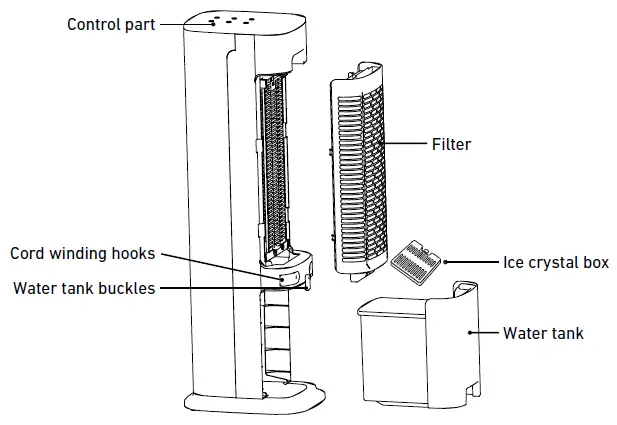 Control part

Filter

Cord winding hooks

Water tank buckles

Ice crystal box

Water tank