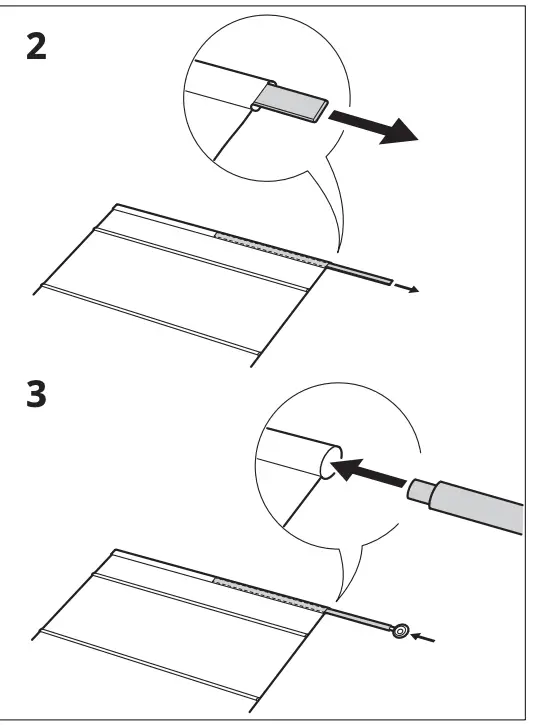 2

3