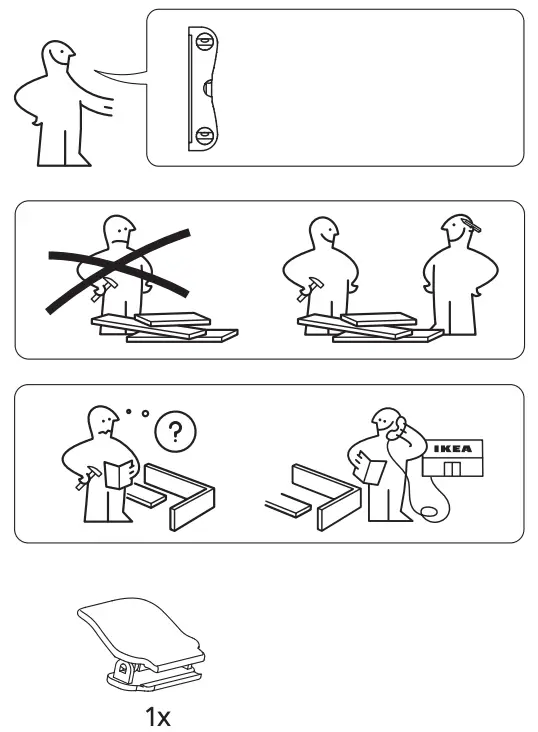 ?

IKEA

1x