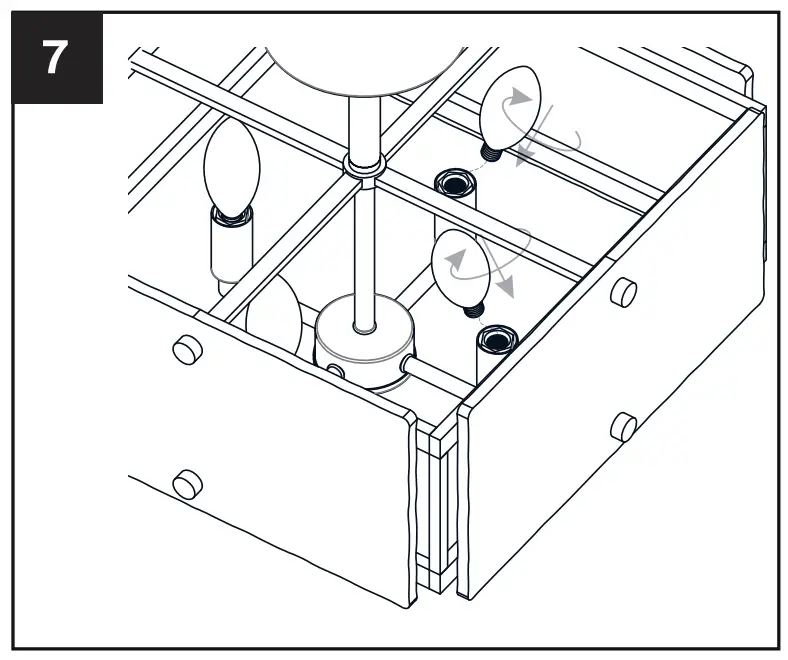 7