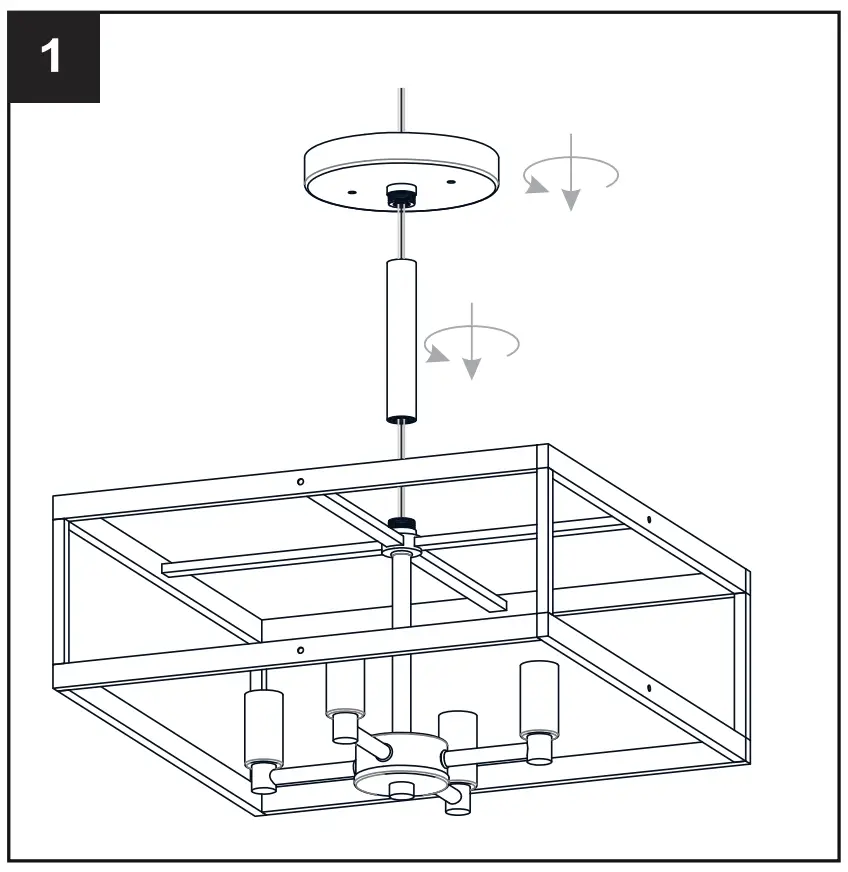 1