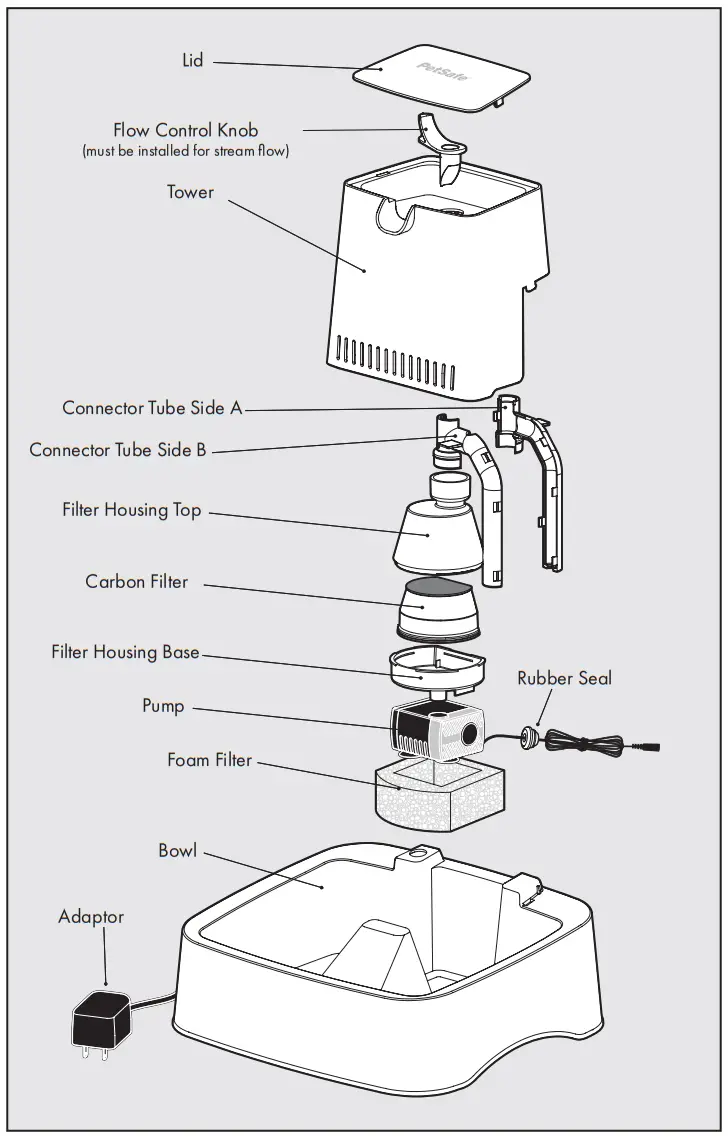 Lid

PetSafe

Flow Control Knob
(must be installed for stream flow)

Tower

Connector Tube Side A

Connector Tube Side B

Filter Housing Top

Carbon Filter

Filter Housing Base

Rubber Seal

Pump

Foam Filter

Bowl

Adaptor