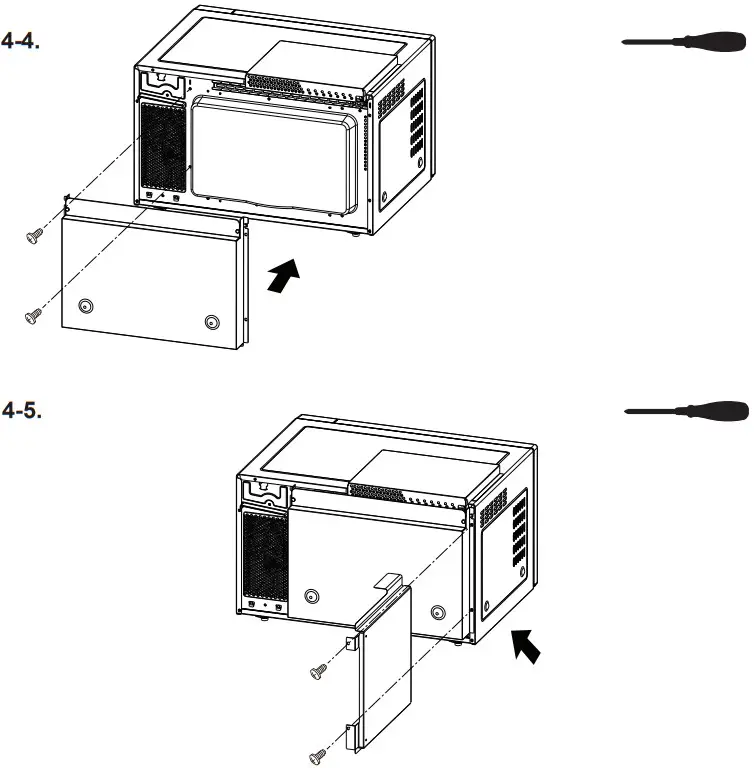 4-4.

4-5.