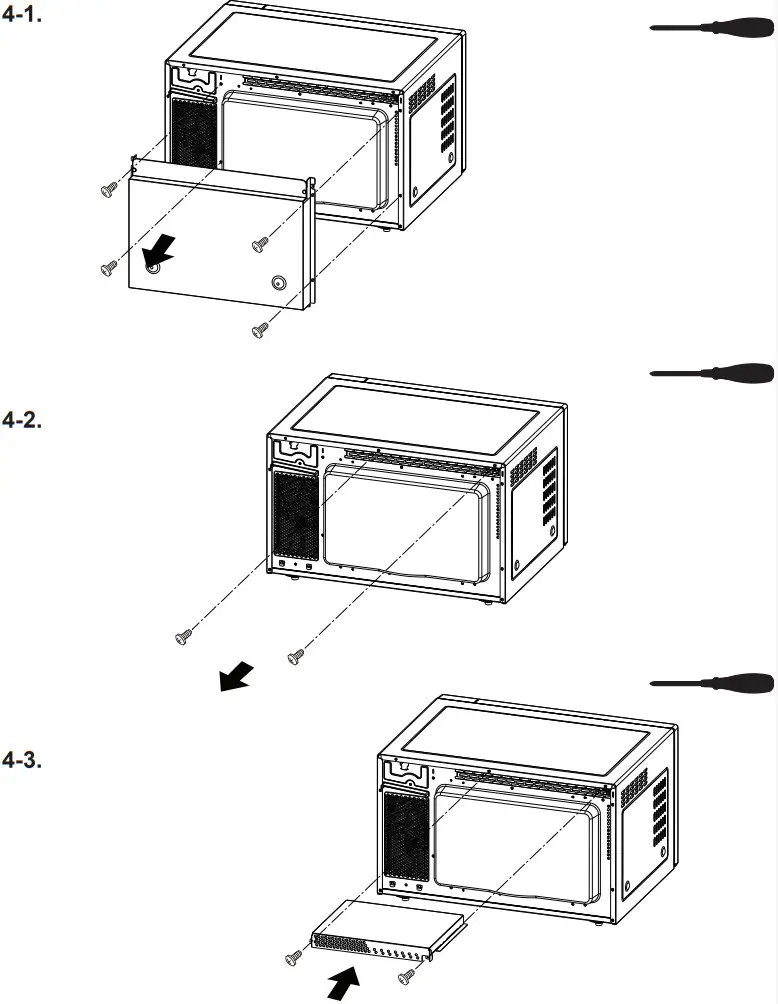 4-1.

4-2.

4-3.