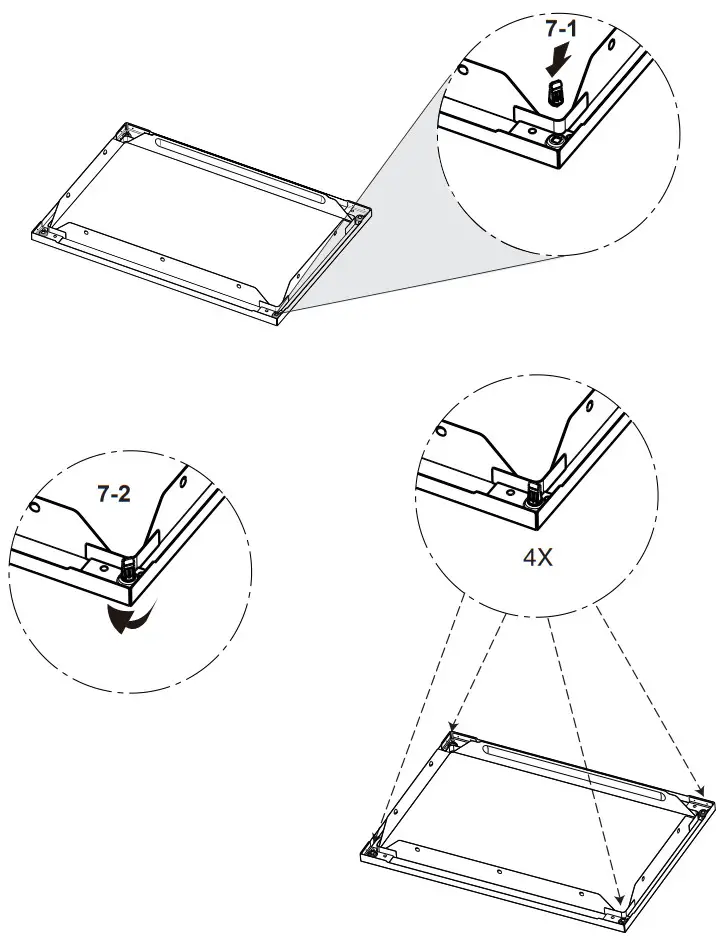 7-1

7-2

4X