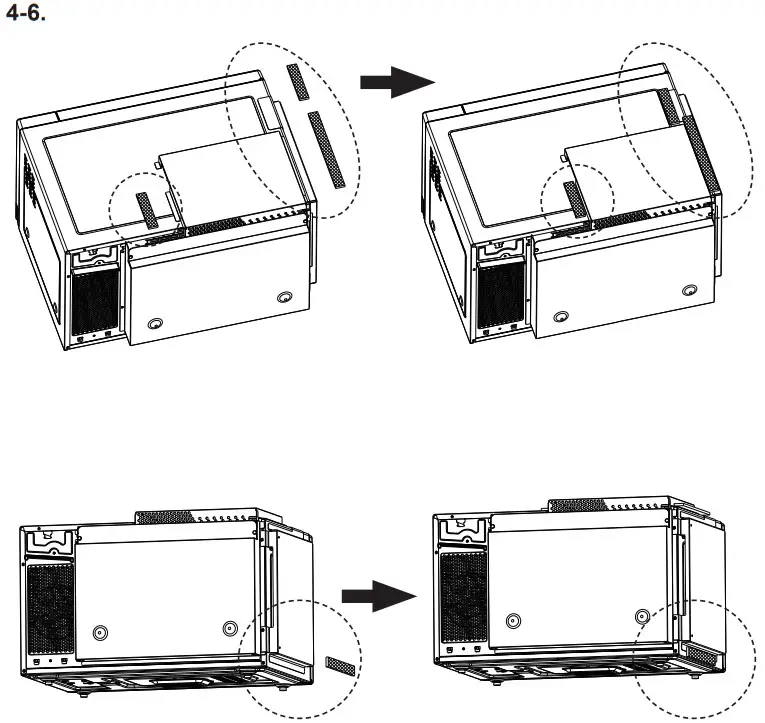 4-6.