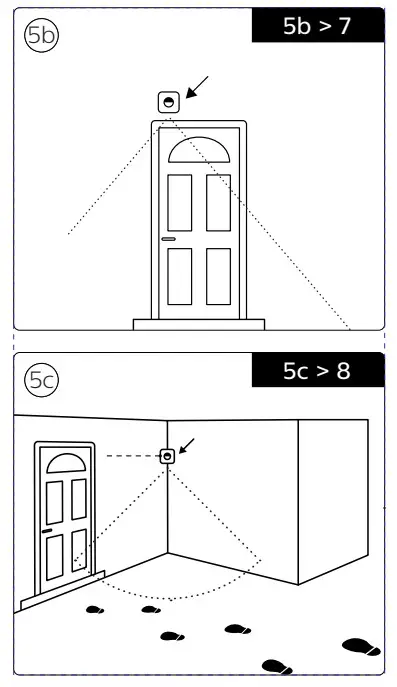 5b

5b > 7

5c

5c > 8