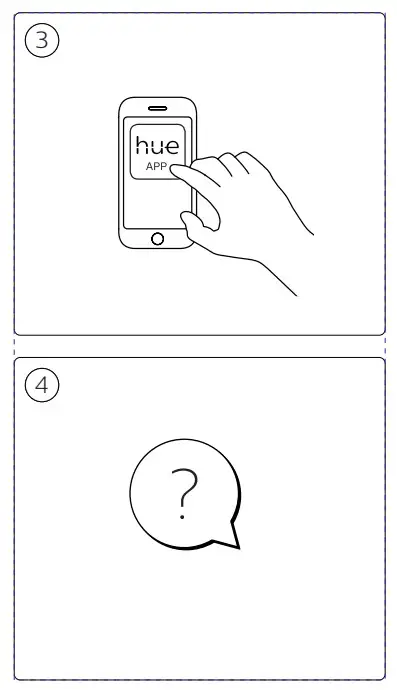 3

hue
APP

4

?