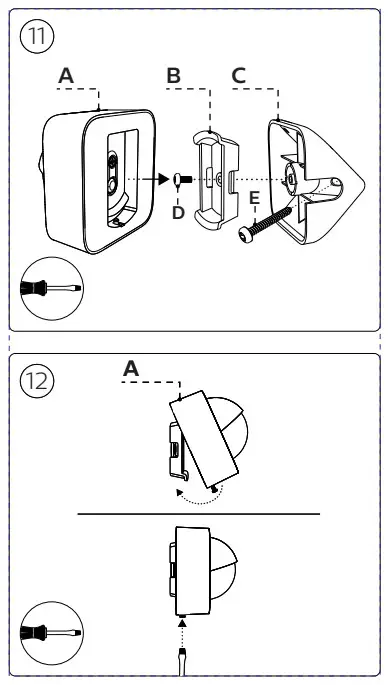 11

A

B

C

D

E

12

A