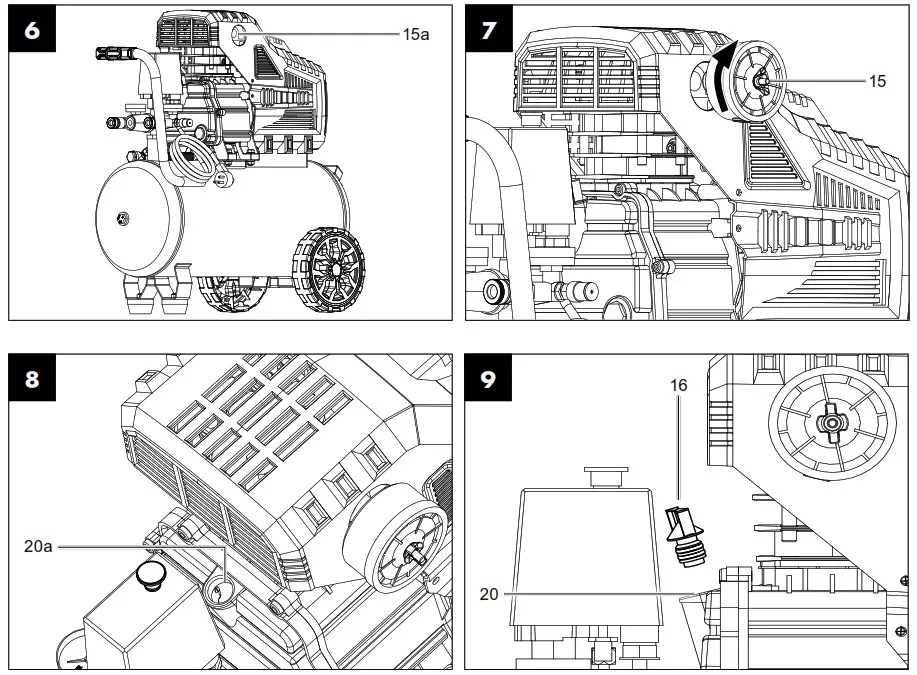 6
15a

7
15

8
20a

9
16
20