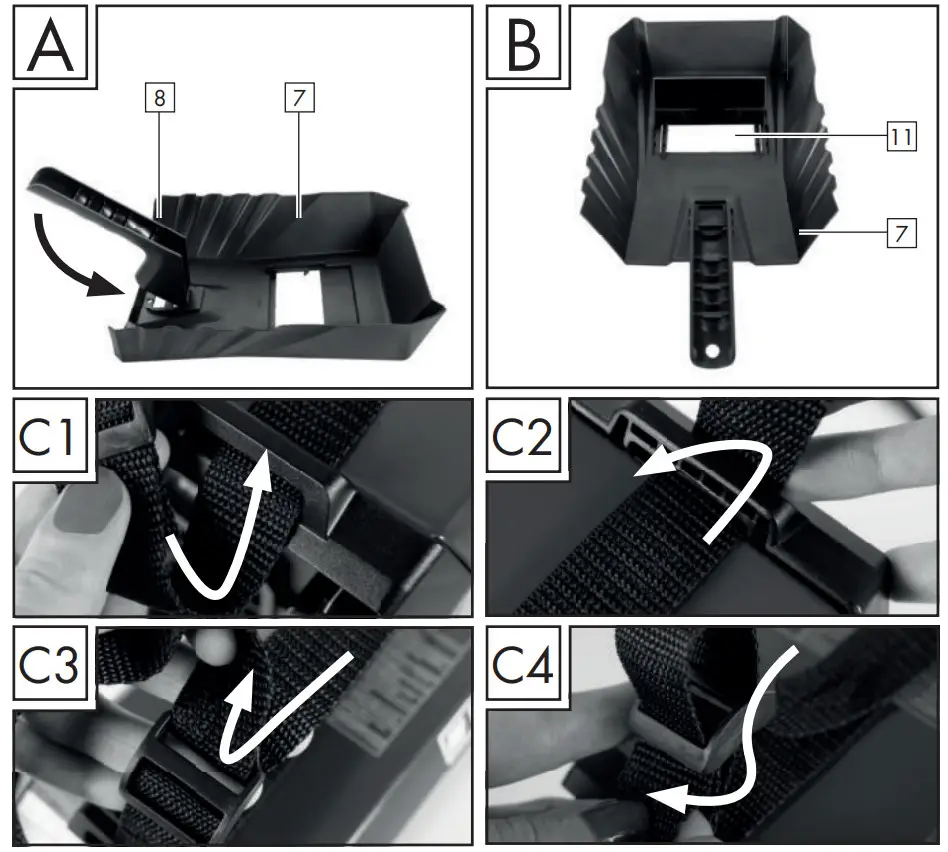 A
8
7
B
11
7
C1
C2
C3
C4