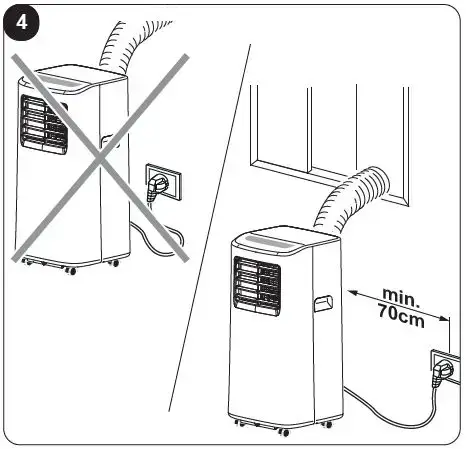 4

min.
70cm