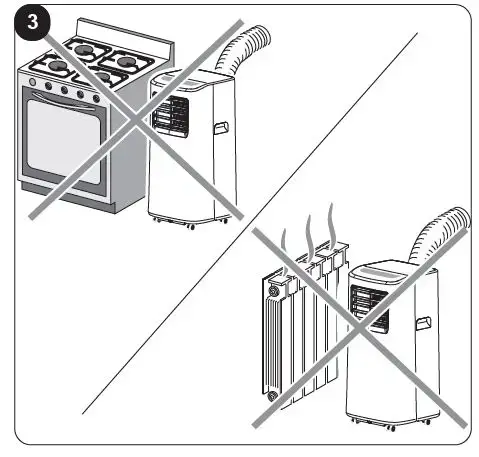 3