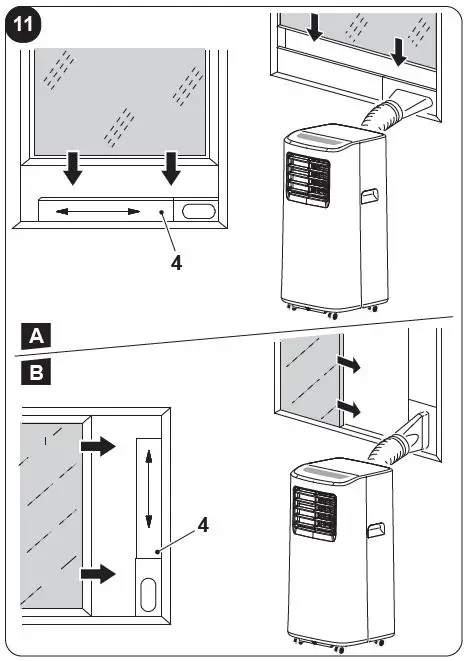 11

4

A

B

4