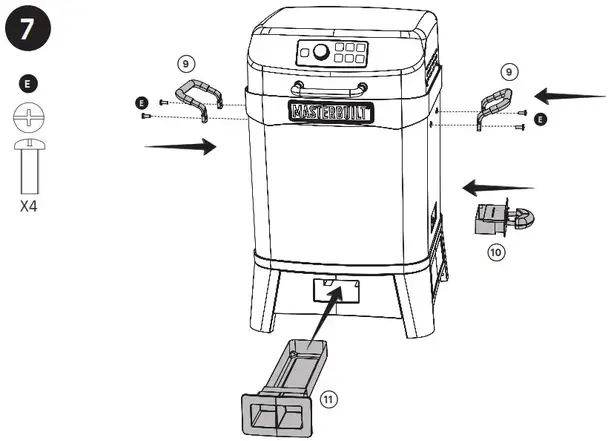 7

E

X4

9

E

MASTERBUILT

9

E

10

11