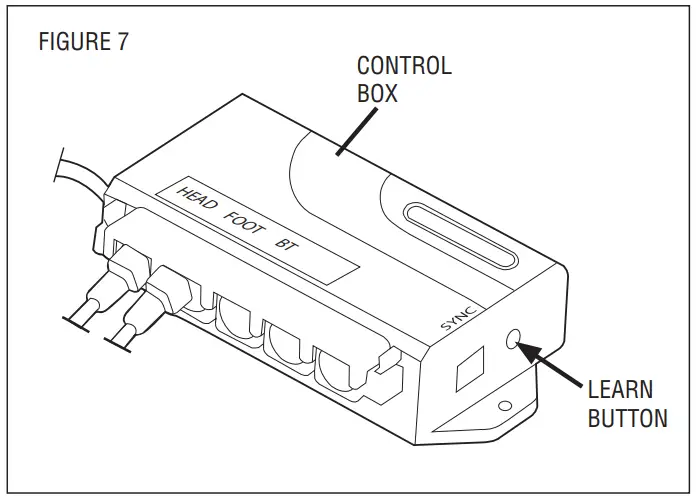 FIGURE 7

CONTROL BOX

HEAD FOOT BT

SYNC

LEARN BUTTON