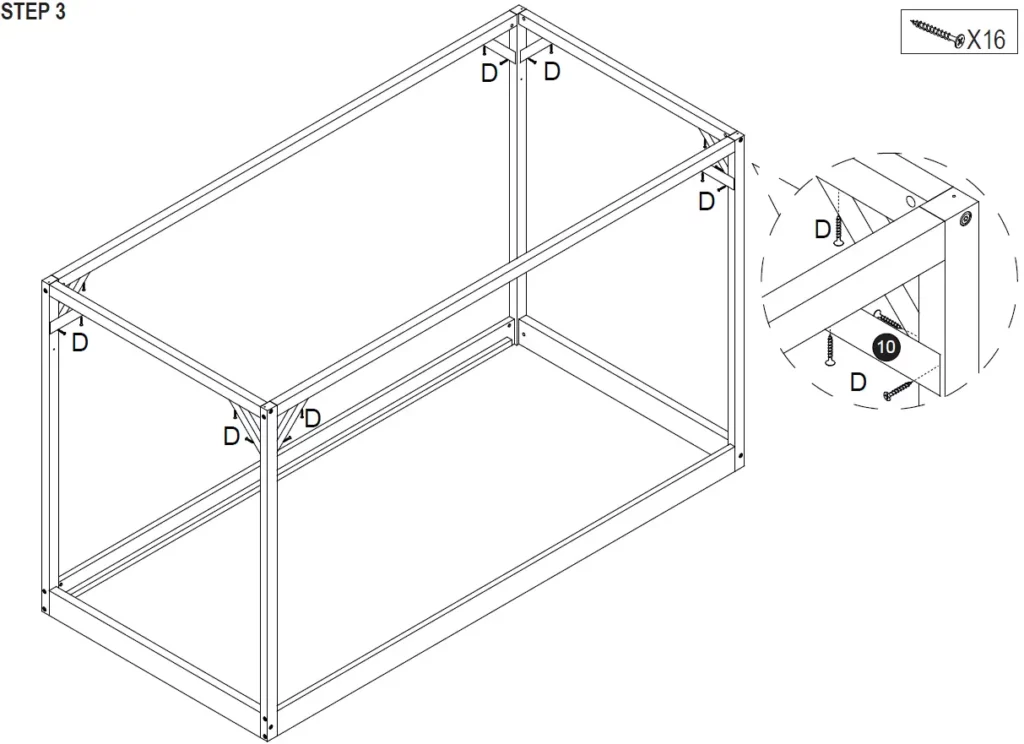 STEP 3

X16

D D

D

D

D D

D

10

D