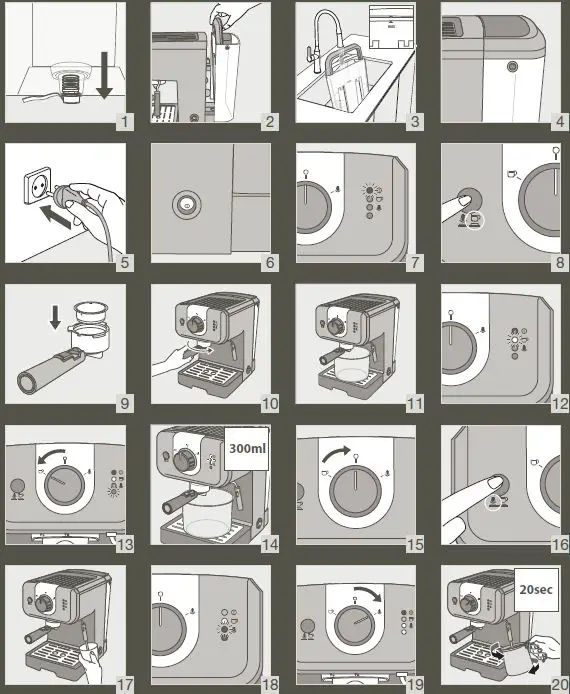 1
2
3
4
5
6
7
8
9
10
11
12
13
300ml
14
15
16
17
18
19
20sec
20