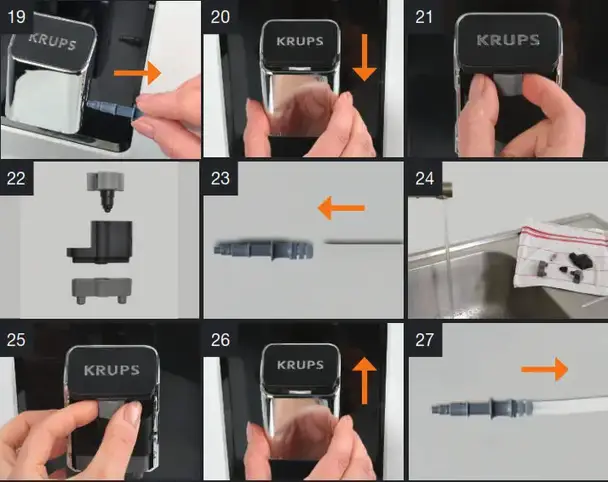 19
KRUPS
20
KRUPS
21
KRUPS
22
23
24
25
KRUPS
26
KRUPS
27