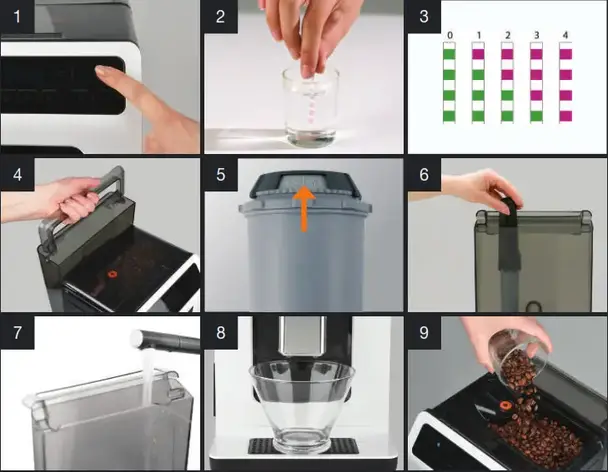 1

2

3

0 1 2 3 4

4

5

6

7

8

9