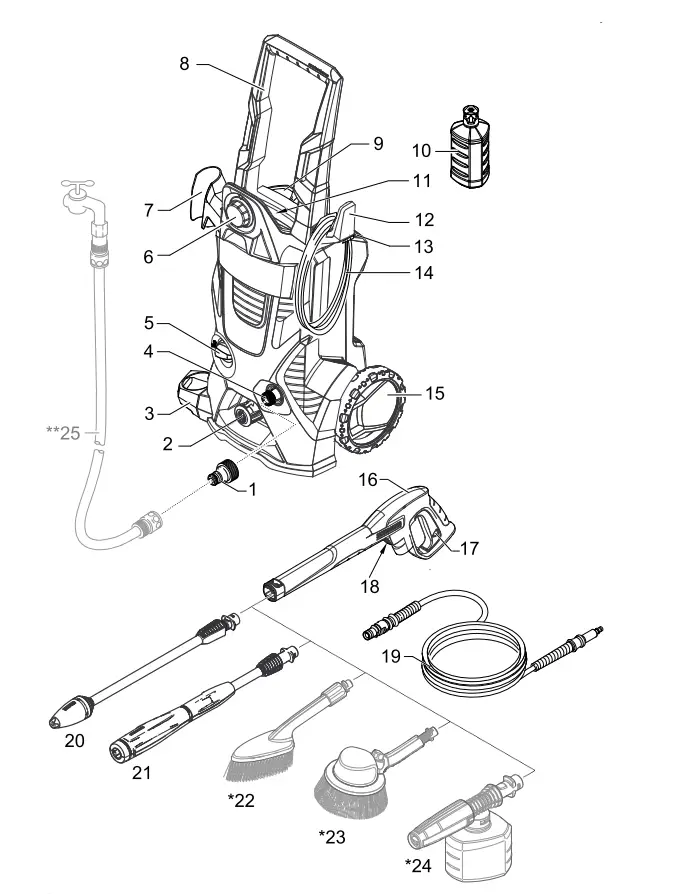 8
9
10
11
7
12
13
6
14
5
4
15
3
**25
2
1
16
17
18
19
20
21
*22
*23
*24