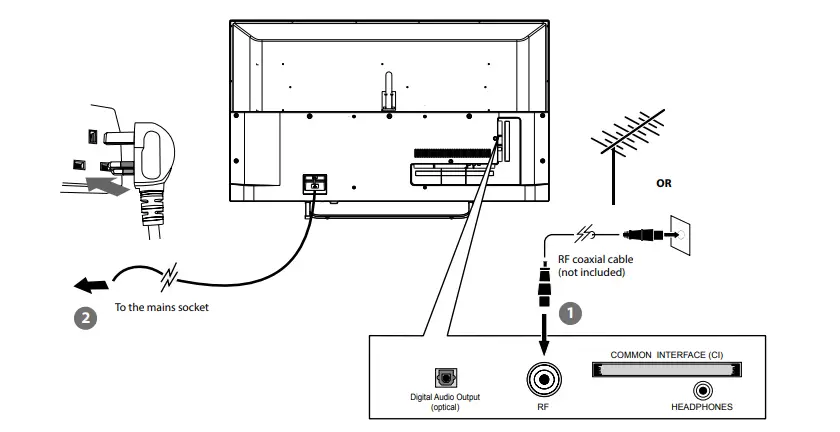 OR

RF coaxial cable
(not included)

1

2

To the mains socket

COMMON INTERFACE (CI)

Digital Audio Output
(optical)

RF

HEADPHONES