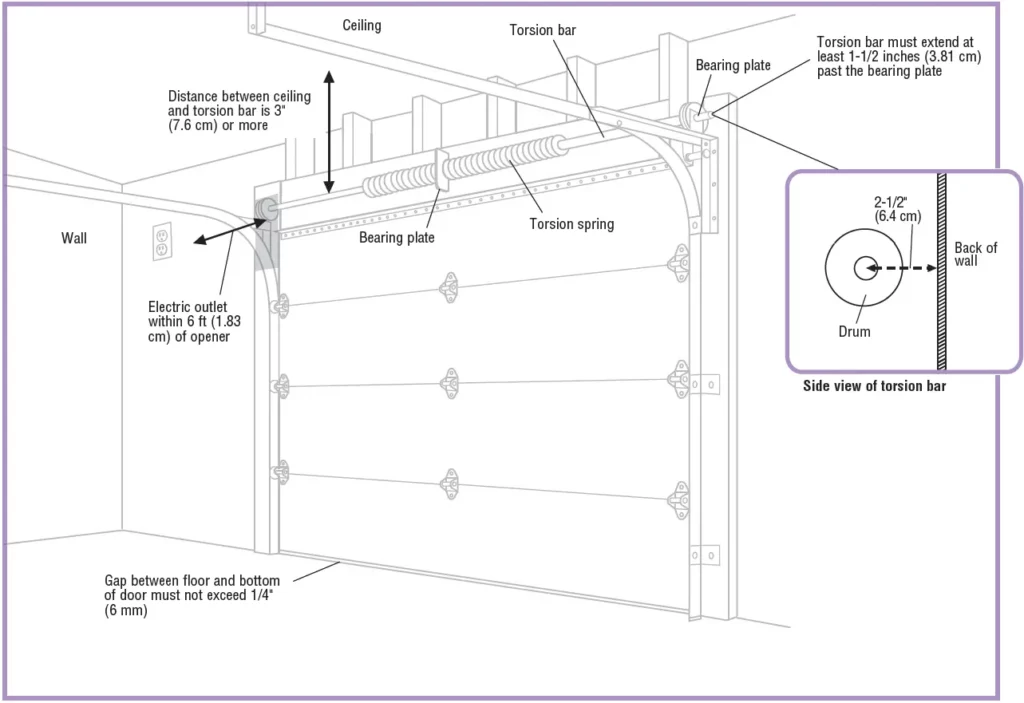 Ceiling

Torsion bar

Bearing plate

Torsion bar must extend at least 1-1/2 inches (3.81 cm) past the bearing plate

Distance between ceiling and torsion bar is 3" (7.6 cm) or more

Wall

Bearing plate

Torsion spring

Electric outlet within 6 ft (1.83 cm) of opener

2-1/2" (6.4 cm)

Back of wall

Drum

Side view of torsion bar

Gap between floor and bottom of door must not exceed 1/4" (6 mm)