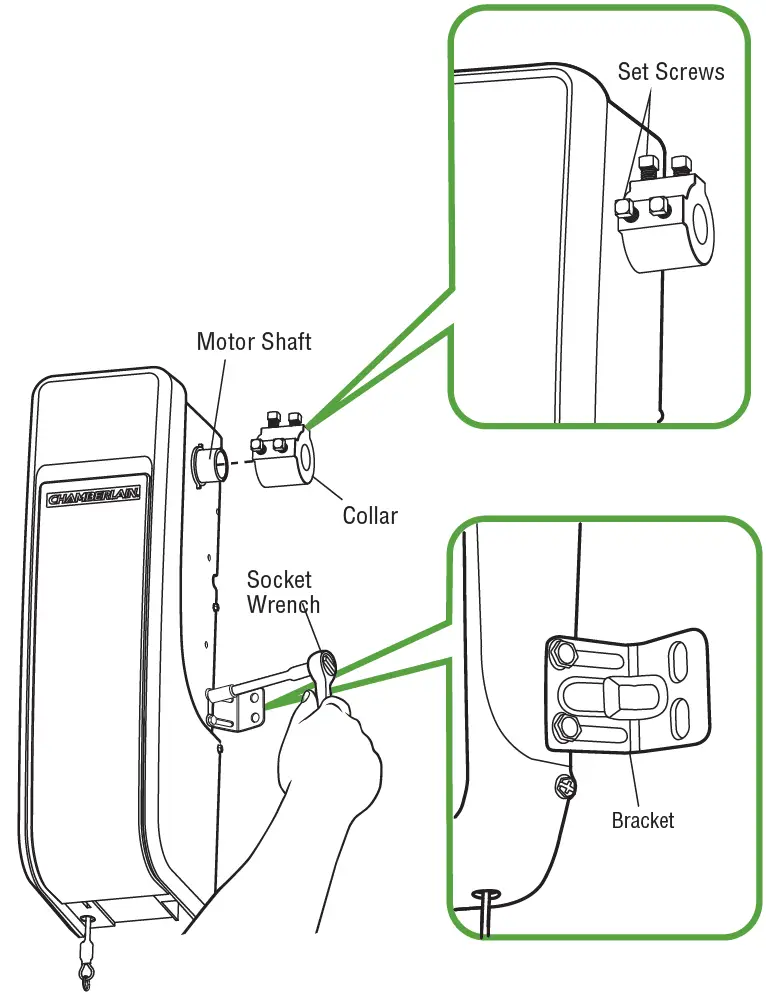 Set Screws

Motor Shaft

CHAMBERLAIN

Collar

Socket Wrench

Bracket