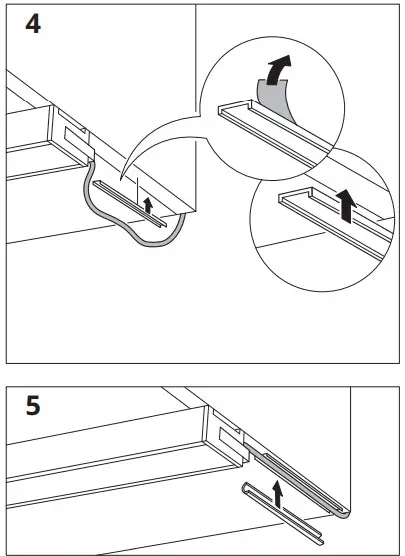 4

5