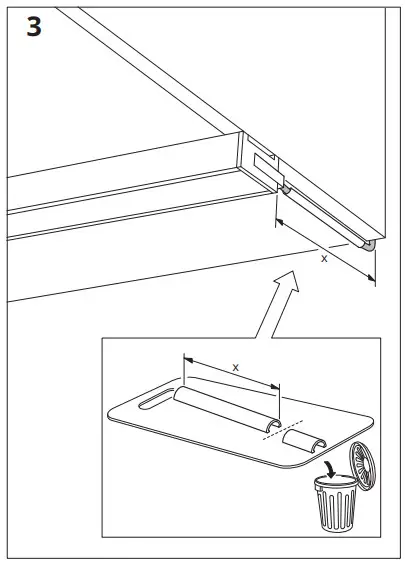 3

x

x