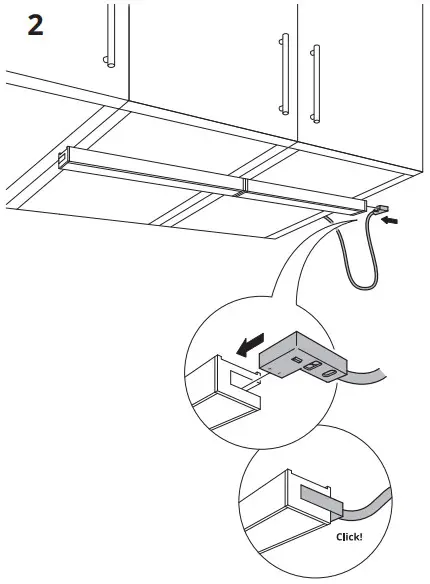 2

Click!