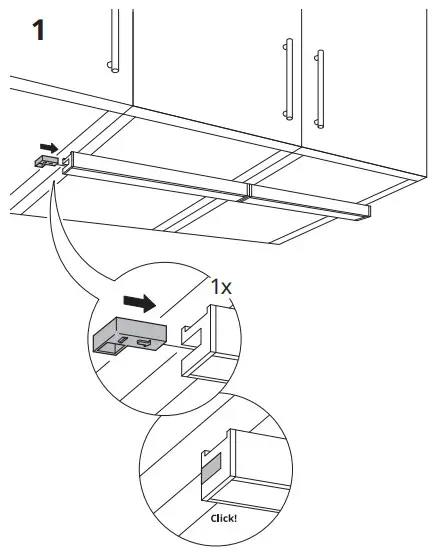 1

1x

Click!