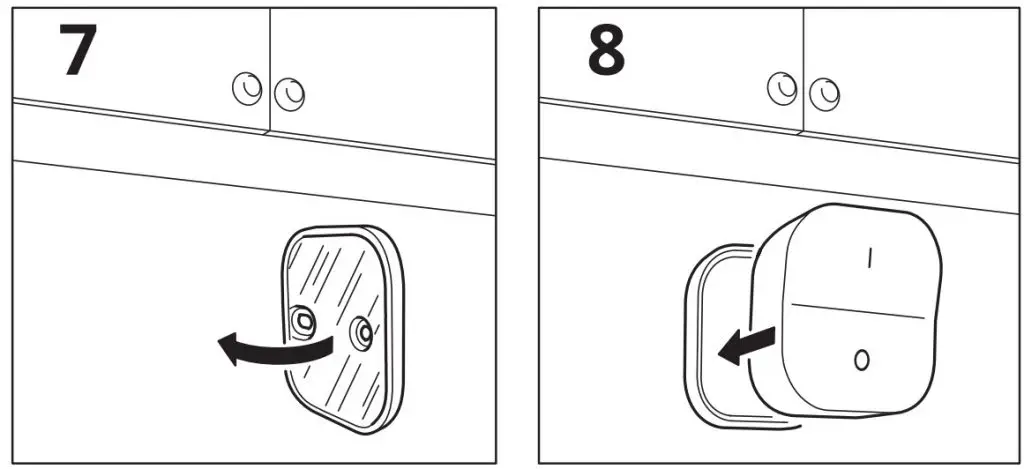 7

8

I

O